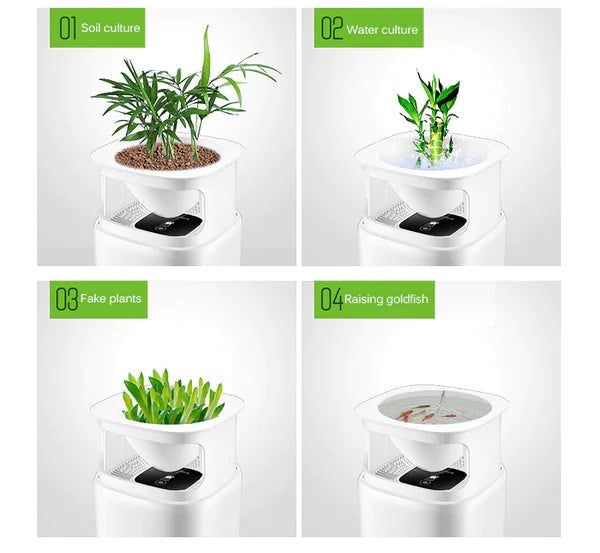 01 Soil culture

02 Water culture

03 Fake plants

04 Raising goldfish